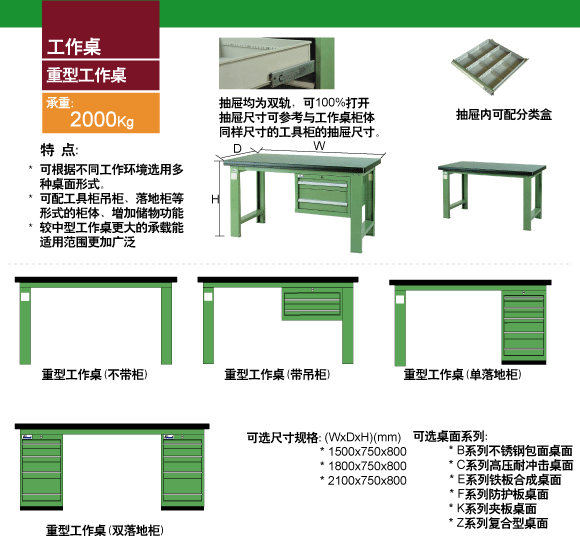 工作桌

重型工作桌

承重:
2000Kg

抽屉均为双轨，可100%打开
抽屉尺寸可参考与工作桌柜体
同样尺寸的工具柜的抽屉尺寸。

抽屉内可配分类盒

特 点:
* 可根据不同工作环境选用多种桌面形式。
* 可配工具柜吊柜、落地柜等形式的柜体、增加储物功能
* 较中型工作桌更大的承载能适用范围更加广泛

D
W
H

重型工作桌(不带柜)

重型工作桌(带吊柜)

重型工作桌(单落地柜)

重型工作桌(双落地柜)

可选尺寸规格: (WxDxH)(mm)
* 1500x750x800
* 1800x750x800
* 2100x750x800

可选桌面系列:
* B系列不锈钢包面桌面
* C系列高压耐冲击桌面
* E系列铁板合成桌面
* F系列防护板桌面
* K系列夹板桌面
* Z系列复合型桌面